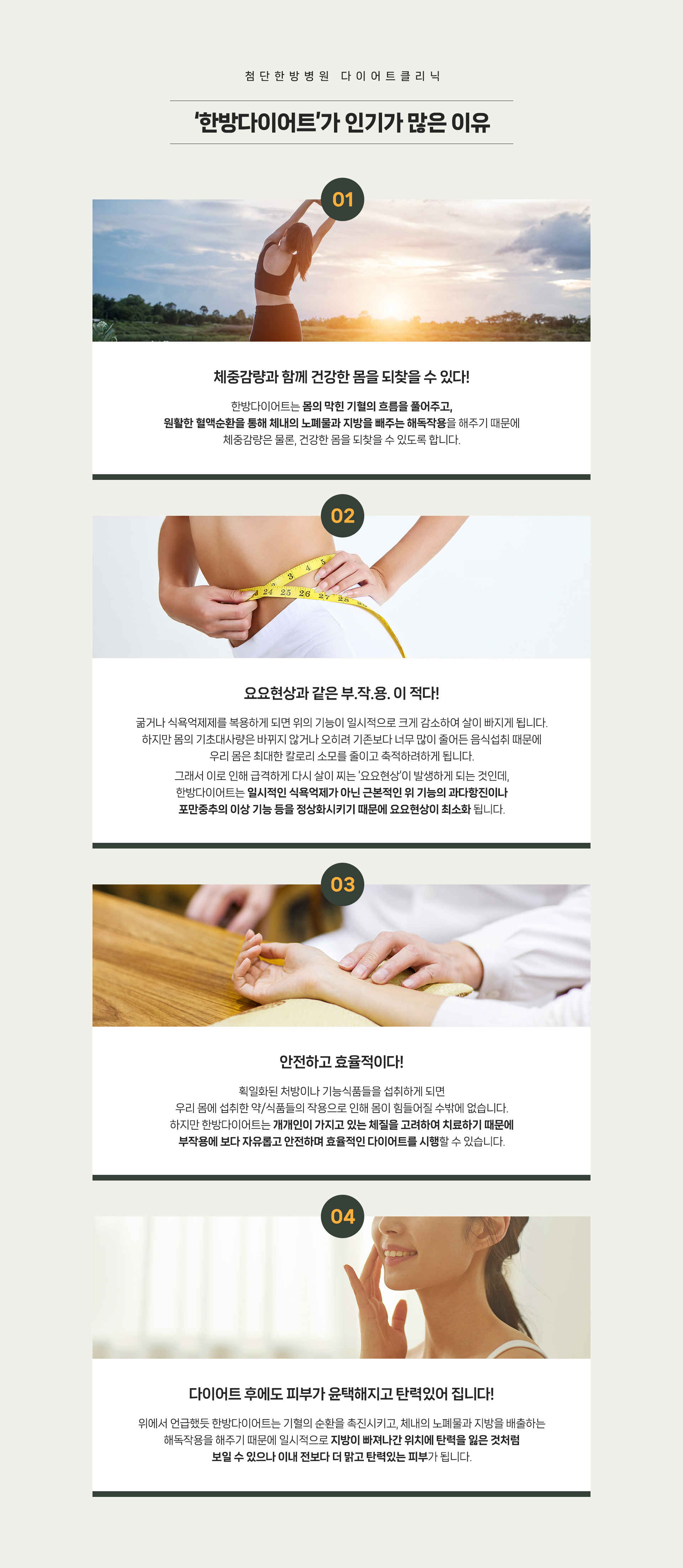 첨단한방병원 다이어트클리닉

'한방다이어트'가 인기가 많은 이유

01

체중감량과 함께 건강한 몸을 되찾을 수 있다!

한방다이어트는 몸의 막힌 기혈의 흐름을 풀어주고, 원활한 혈액순환을 통해 체내의 노폐물과 지방을 빼주는 해독작용을 해주기 때문에 체중감량은 물론, 건강한 몸을 되찾을 수 있도록 합니다.

02

3 4 5 24 25 26 27 28

요요현상과 같은 부.작.용. 이 적다!

굶거나 식욕억제제를 복용하게 되면 위의 기능이 일시적으로 크게 감소하여 살이 빠지게 됩니다. 하지만 몸의 기초대사량은 바뀌지 않거나 오히려 기존보다 너무 많이 줄어든 음식섭취 때문에 우리 몸은 최대한 칼로리 소모를 줄이고 축적하려하게 됩니다.

그래서 이로 인해 급격하게 다시 살이 찌는 '요요현상'이 발생하게 되는 것인데, 한방다이어트는 일시적인 식욕억제가 아닌 근본적인 위 기능의 과다항진이나 포만중추의 이상 기능 등을 정상화시키기 때문에 요요현상이 최소화 됩니다.

03

안전하고 효율적이다!

획일화된 처방이나 기능식품들을 섭취하게 되면 우리 몸에 섭취한 약/식품들의 작용으로 인해 몸이 힘들어질 수밖에 없습니다. 하지만 한방다이어트는 개개인이 가지고 있는 체질을 고려하여 치료하기 때문에 부작용에 보다 자유롭고 안전하며 효율적인 다이어트를 시행할 수 있습니다.

04

다이어트 후에도 피부가 윤택해지고 탄력있어 집니다!

위에서 언급했듯 한방다이어트는 기혈의 순환을 촉진시키고, 체내의 노폐물과 지방을 배출하는 해독작용을 해주기 때문에 일시적으로 지방이 빠져나간 위치에 탄력을 잃은 것처럼 보일 수 있으나 이내 전보다 더 맑고 탄력있는 피부가 됩니다.